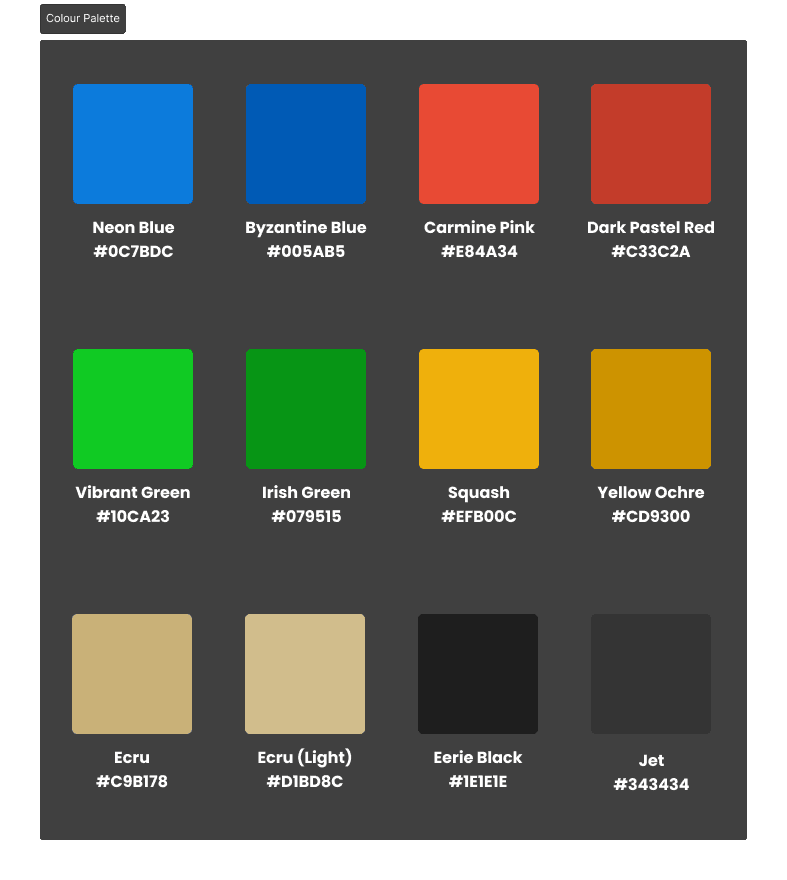 Colour Palette

Neon Blue
#0C7BDC

Byzantine Blue
#005AB5

Carmine Pink
#E84A34

Dark Pastel Red
#C33C2A

Vibrant Green
#10CA23

Irish Green
#079515

Squash
#EFB00C

Yellow Ochre
#CD9300

Ecru
#C9B178

Ecru (Light)
#D1BD8C

Eerie Black
#1E1E1E

Jet
#343434